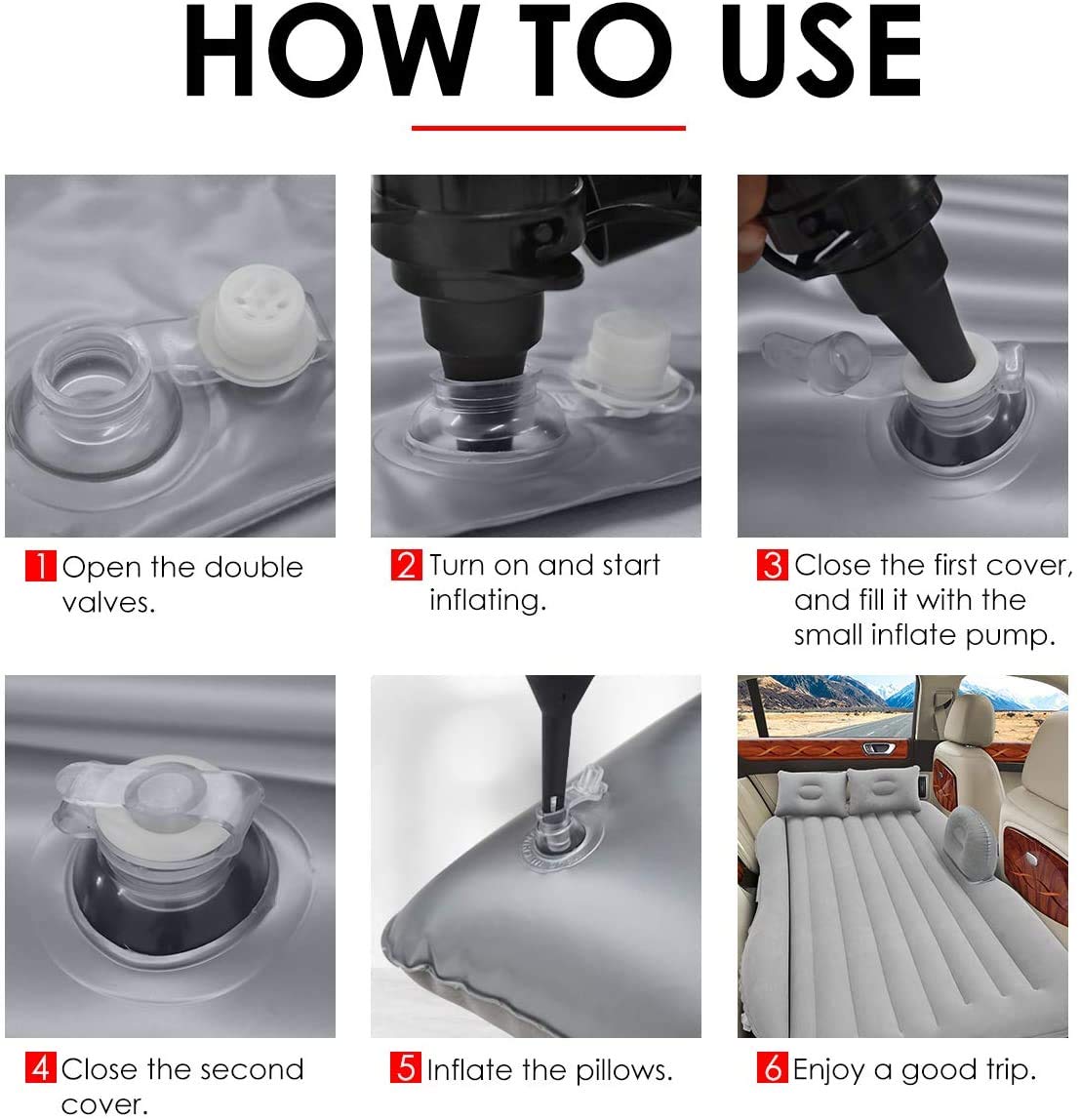 HOW TO USE

1 Open the double valves.

2 Turn on and start inflating.

3 Close the first cover, and fill it with the small inflate pump.

4 Close the second cover.

5 Inflate the pillows.

6 Enjoy a good trip.