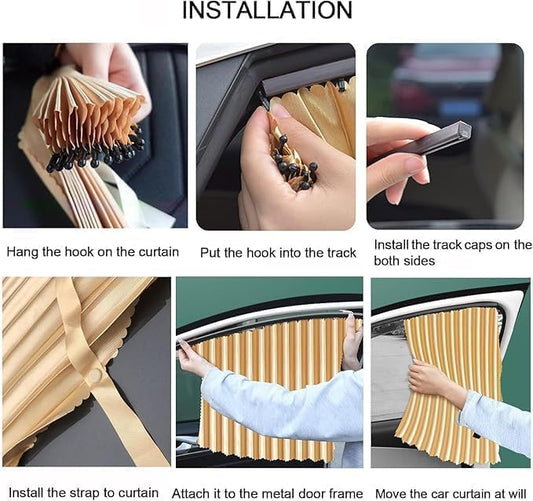 INSTALLATION

Hang the hook on the curtain

Put the hook into the track

Install the track caps on the both sides

Install the strap to curtain

Attach it to the metal door frame

Move the car curtain at will