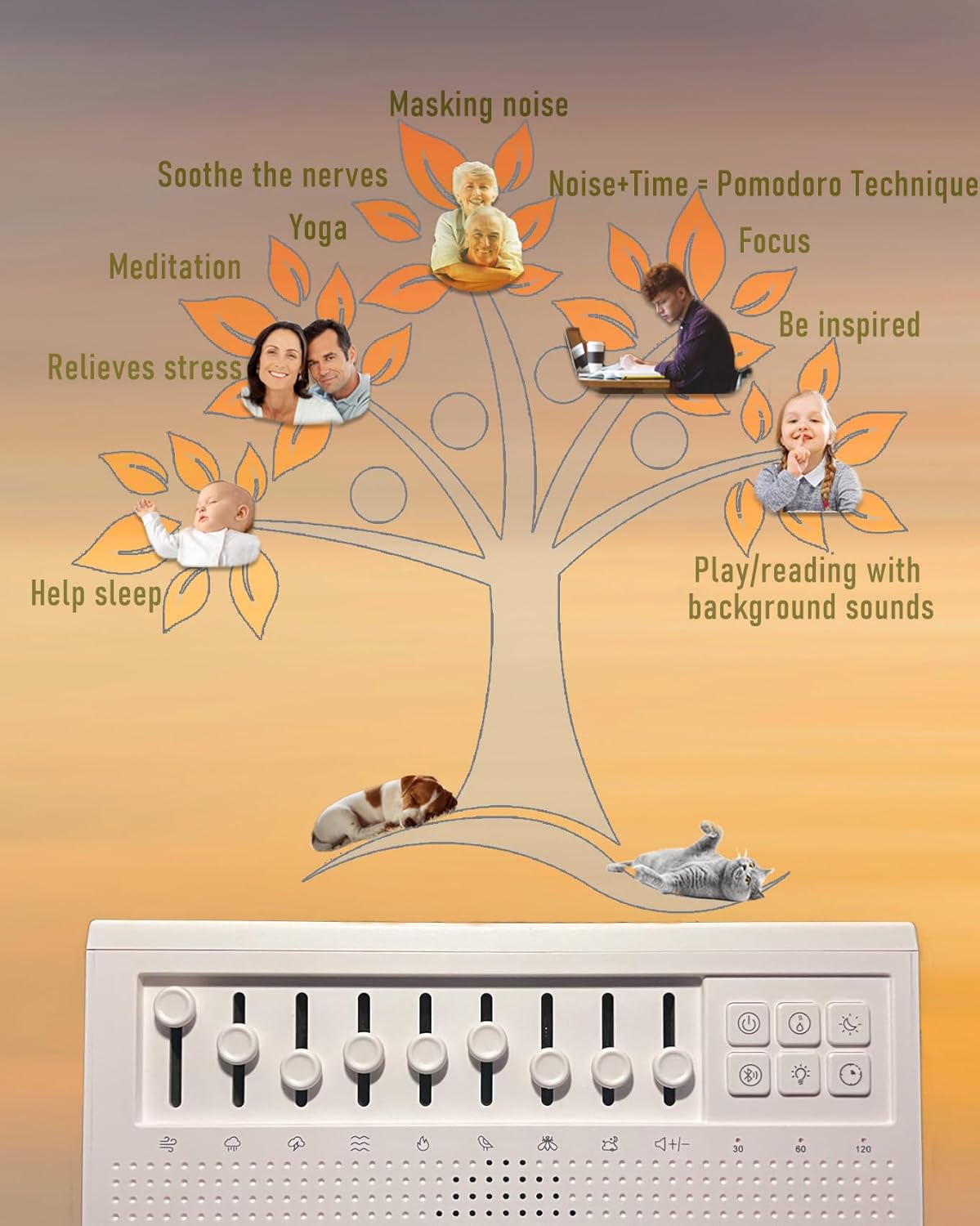 Masking noise

Soothe the nerves

Noise+Time = Pomodoro Technique

Yoga

Focus

Meditation

Be inspired

Relieves stress

Help sleep

Play/reading with background sounds

+/−

30

60

120