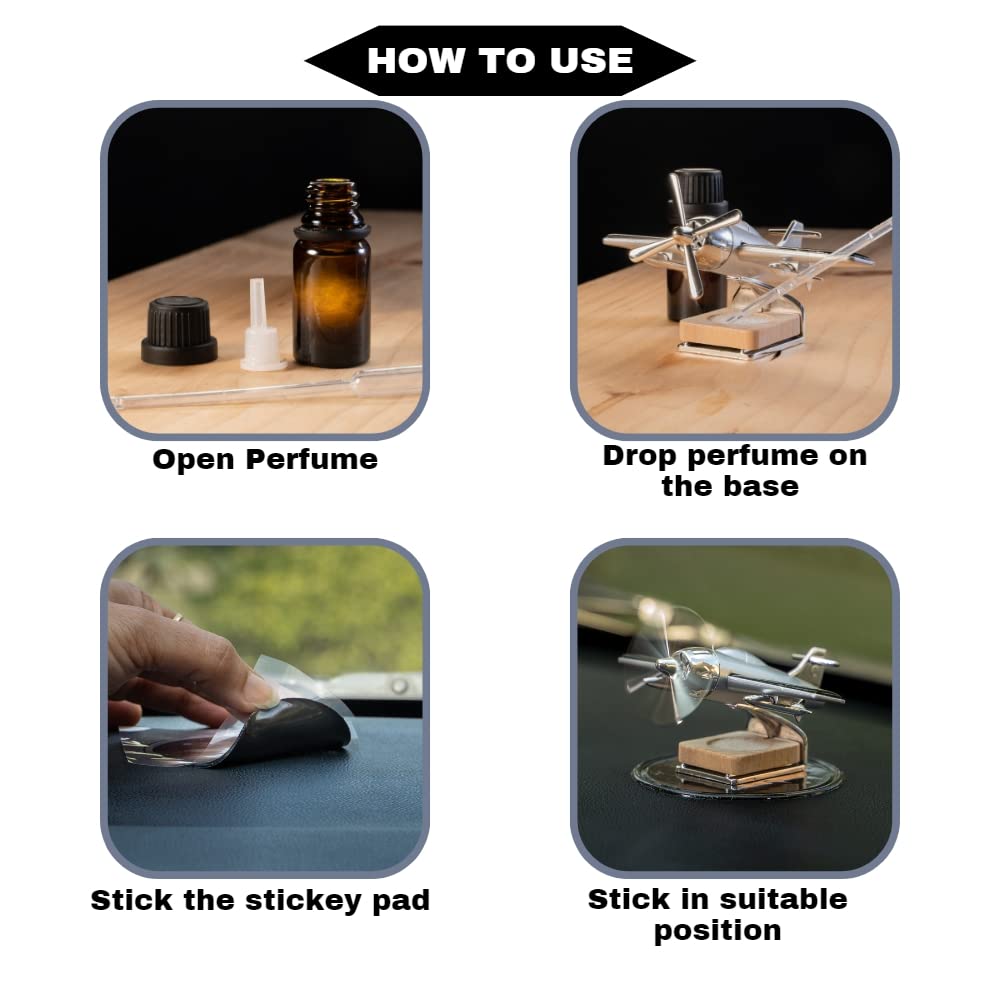 HOW TO USE

Open Perfume

Drop perfume on the base

Stick the stickey pad

Stick in suitable position